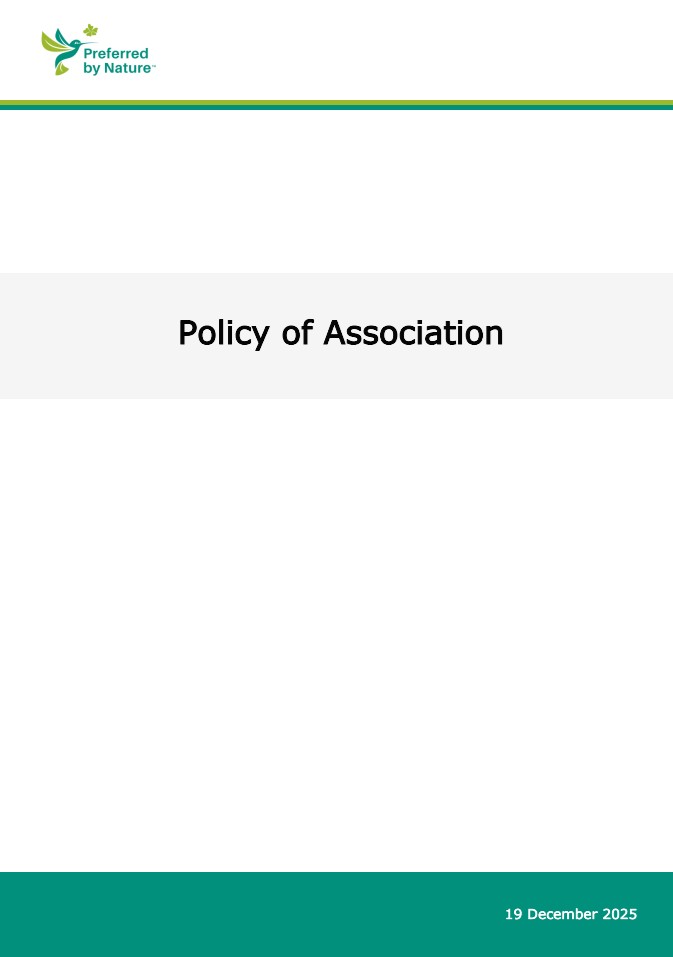 Preferred by Nature™

Policy of Association

19 December 2025